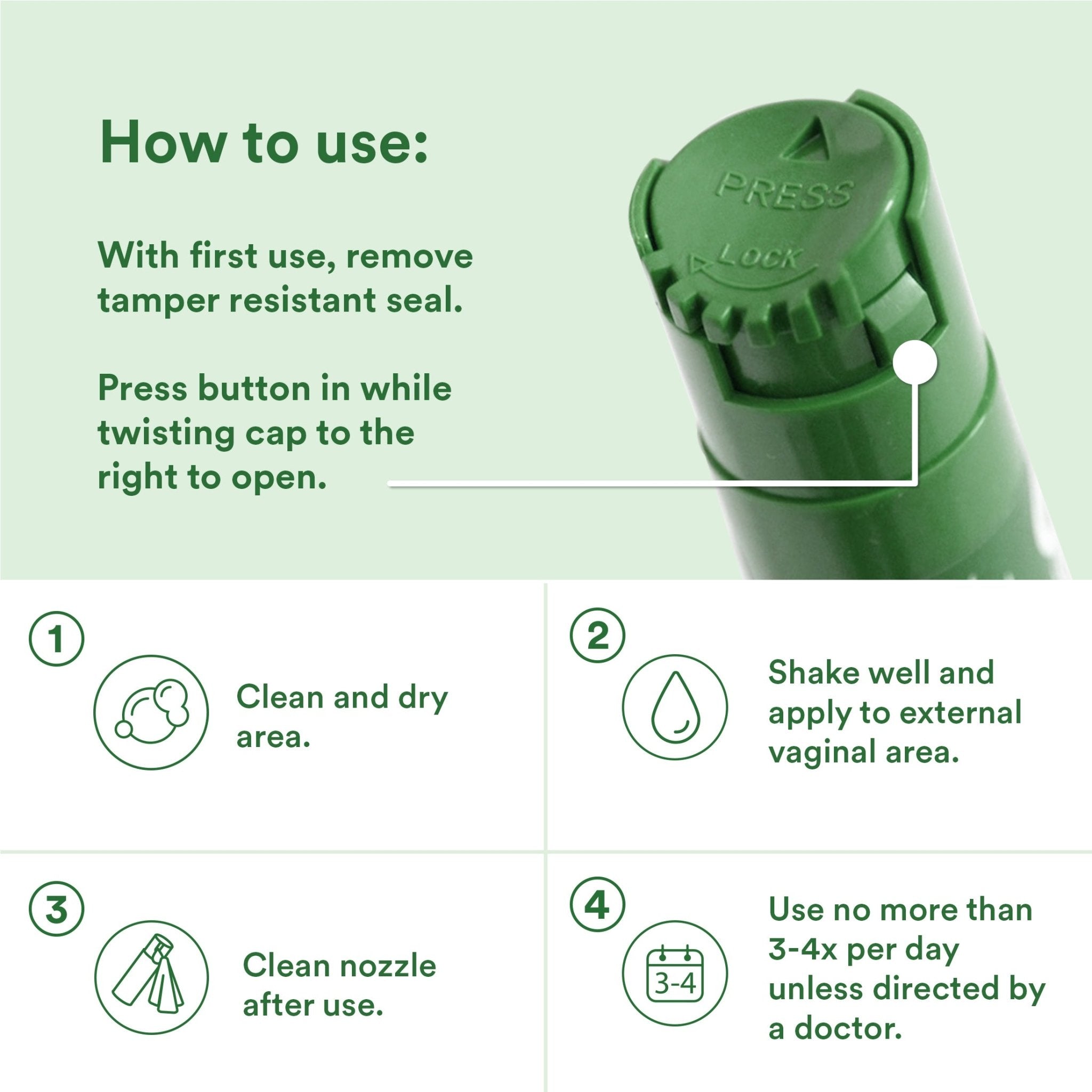 How to use:

With first use, remove tamper resistant seal.

Press button in while twisting cap to the right to open.

PRESS

LOCK

1

Clean and dry area.

2

Shake well and apply to external vaginal area.

3

Clean nozzle after use.

4

3-4

Use no more than 3-4x per day unless directed by a doctor.